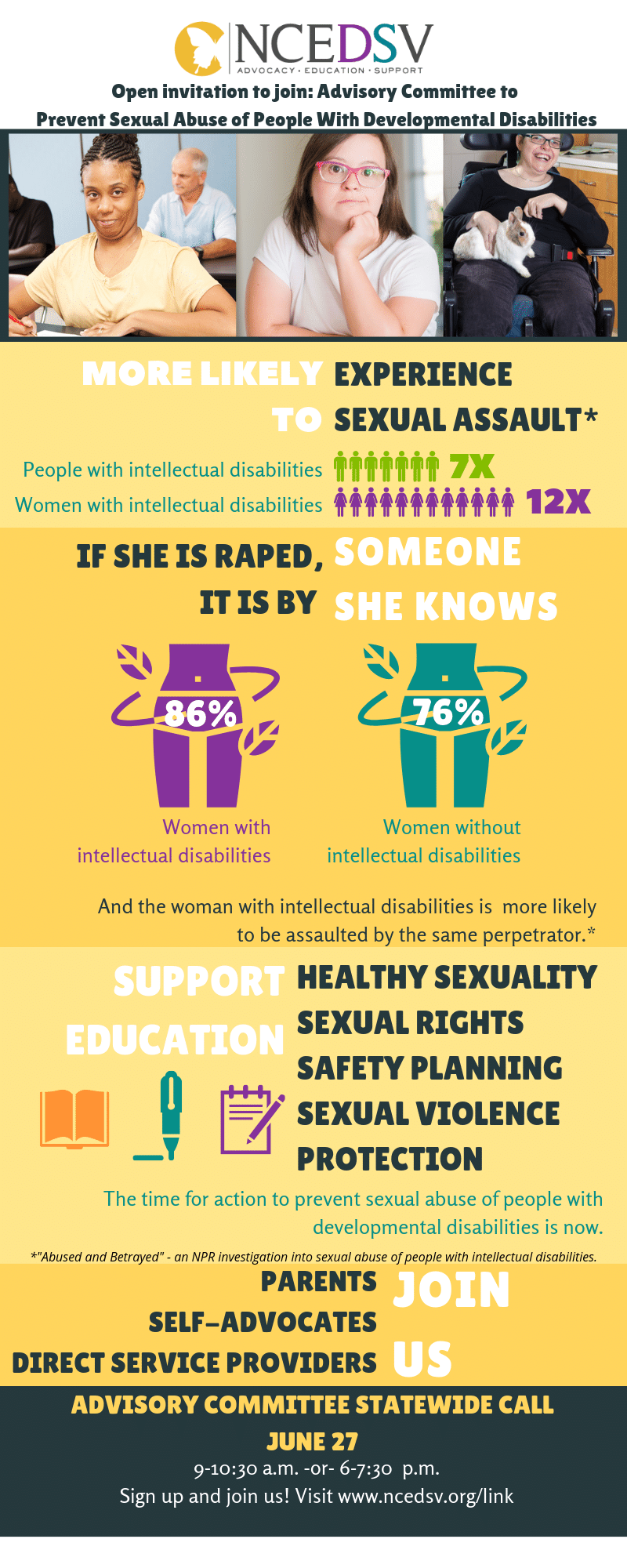 NCEDSV
ADVOCACY · EDUCATION · SUPPORT

Open invitation to join: Advisory Committee to Prevent Sexual Abuse of People With Developmental Disabilities

MORE LIKELY TO EXPERIENCE SEXUAL ASSAULT*

People with intellectual disabilities 7X
Women with intellectual disabilities 12X

IF SHE IS RAPED, IT IS BY SOMEONE SHE KNOWS

86%
Women with intellectual disabilities

76%
Women without intellectual disabilities

And the woman with intellectual disabilities is more likely to be assaulted by the same perpetrator.*

SUPPORT EDUCATION
HEALTHY SEXUALITY
SEXUAL RIGHTS
SAFETY PLANNING
SEXUAL VIOLENCE PROTECTION

The time for action to prevent sexual abuse of people with developmental disabilities is now.

*"Abused and Betrayed" - an NPR investigation into sexual abuse of people with intellectual disabilities.

PARENTS
SELF-ADVOCATES
DIRECT SERVICE PROVIDERS
JOIN US

ADVISORY COMMITTEE STATEWIDE CALL
JUNE 27
9-10:30 a.m. -or- 6-7:30 p.m.
Sign up and join us! Visit www.ncedsv.org/link